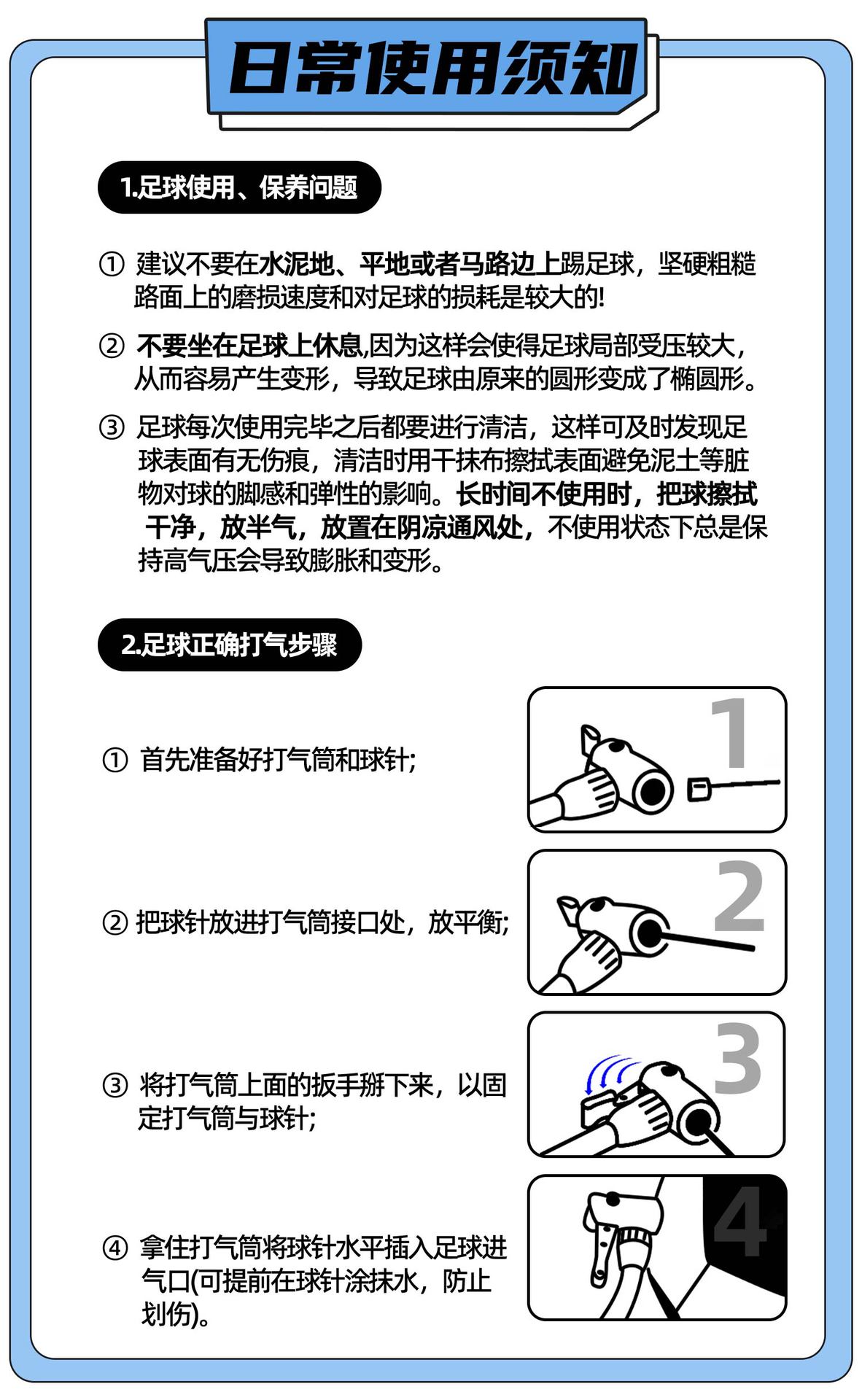 日常使用须知

1.足球使用、保养问题

① 建议不要在水泥地、平地或者马路边上踢足球，坚硬粗糙路面上的磨损速度和对足球的损耗是较大的!

② 不要坐在足球上休息,因为这样会使得足球局部受压较大，从而容易产生变形，导致足球由原来的圆形变成了椭圆形。

③ 足球每次使用完毕之后都要进行清洁，这样可及时发现足球表面有无伤痕，清洁时用干抹布擦拭表面避免泥土等脏物对球的脚感和弹性的影响。长时间不使用时，把球擦拭干净，放半气，放置在阴凉通风处，不使用状态下总是保持高气压会导致膨胀和变形。

2.足球正确打气步骤

① 首先准备好打气筒和球针;

1

② 把球针放进打气筒接口处，放平衡;

2

③ 将打气筒上面的扳手掰下来，以固定打气筒与球针;

3

④ 拿住打气筒将球针水平插入足球进气口(可提前在球针涂抹水，防止划伤)。

4