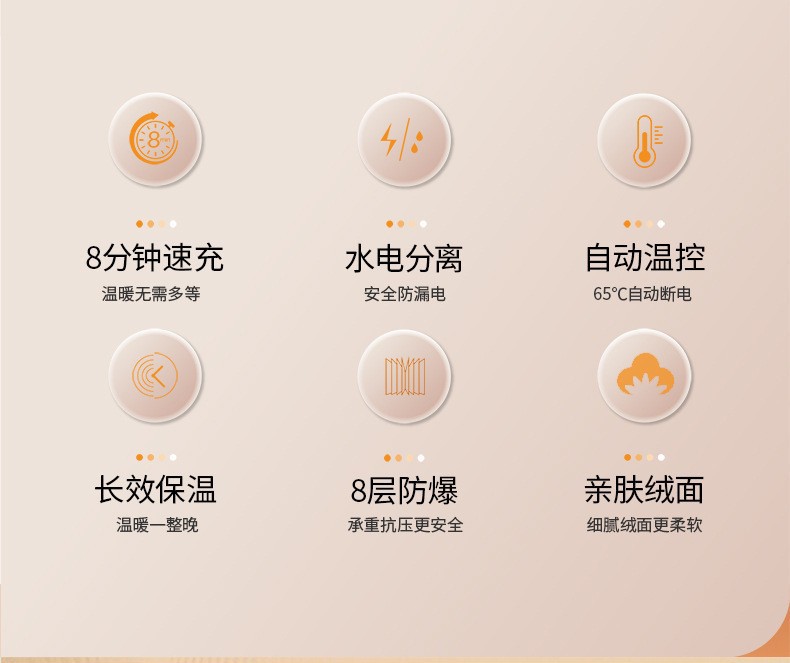 8分钟速充
温暖无需多等

水电分离
安全防漏电

自动温控
65°C自动断电

长效保温
温暖一整晚

8层防爆
承重抗压更安全

亲肤绒面
细腻绒面更柔软