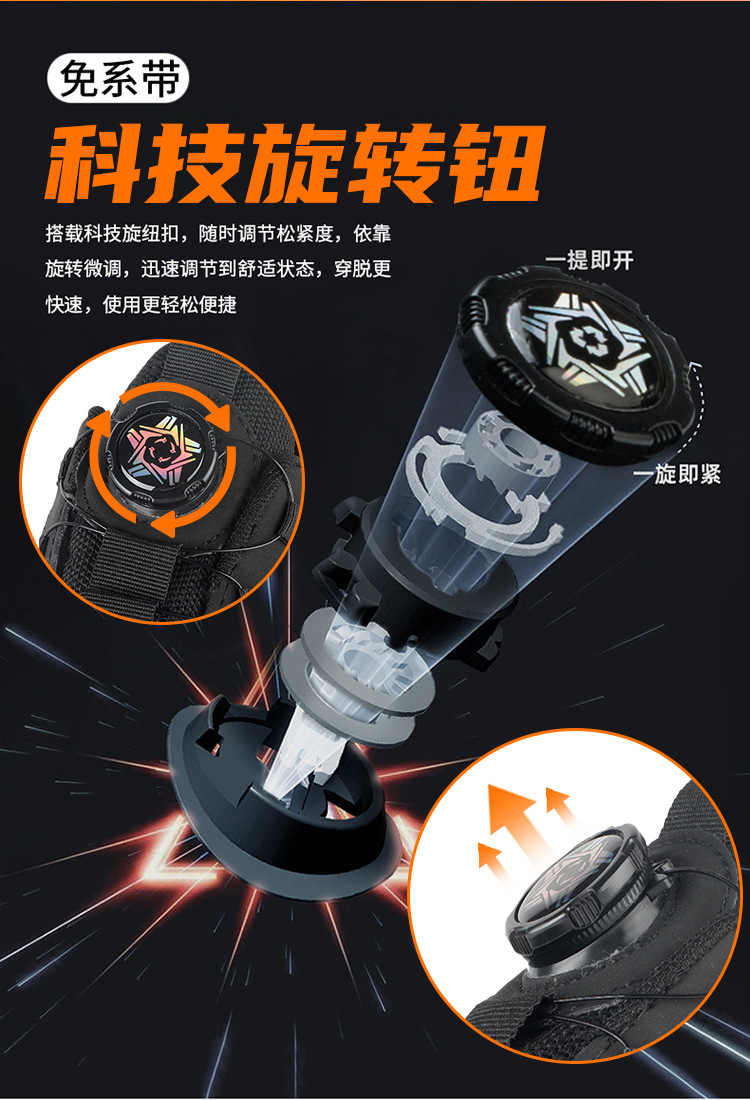 免系带

科技旋转钮

搭载科技旋纽扣，随时调节松紧度，依靠旋转微调，迅速调节到舒适状态，穿脱更快速，使用更轻松便捷

一提即开

一旋即紧