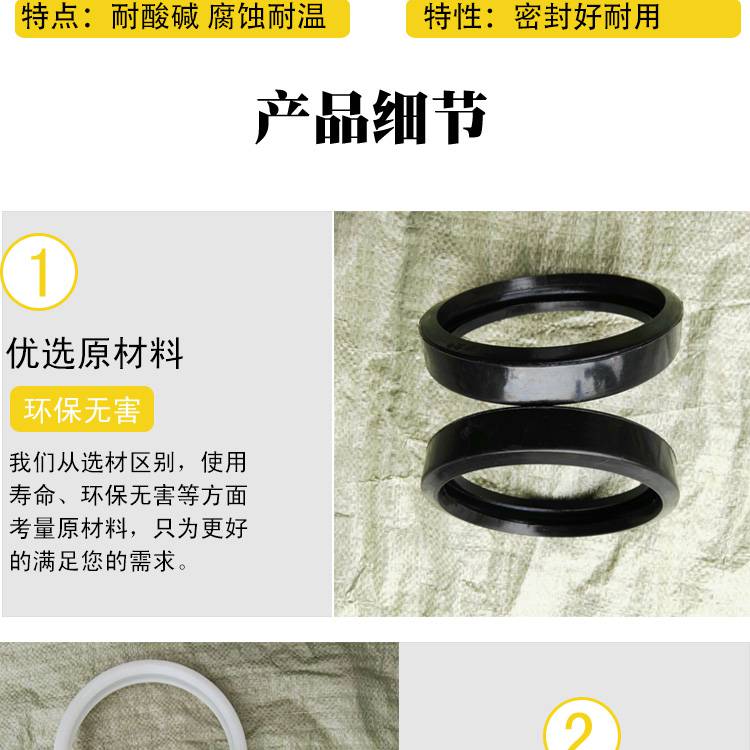 特点：耐酸碱 腐蚀耐温

特性：密封好耐用

产品细节

1

优选原材料

环保无害

我们从选材区别，使用寿命、环保无害等方面考量原材料，只为更好的满足您的需求。

2