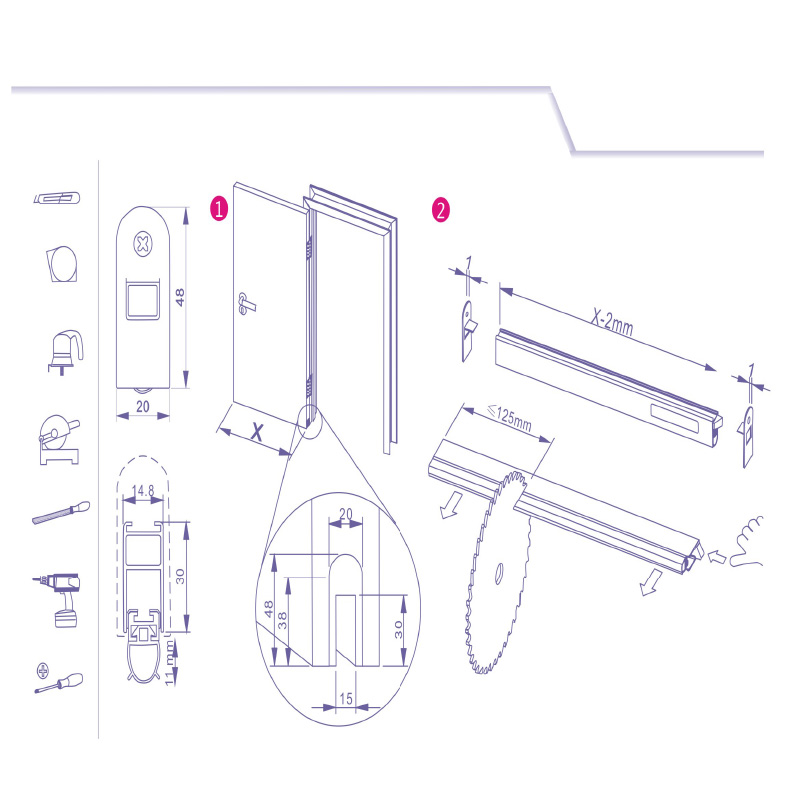 48
20
14.8
30
11 mm
1
X
20
48
38
30
15
2
1
X-2mm
1
≤125mm